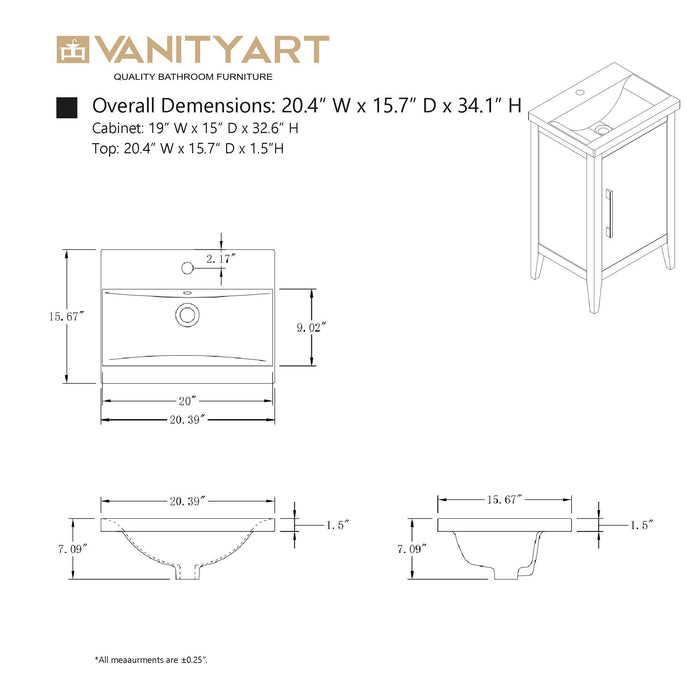 VANITYART
QUALITY BATHROOM FURNITURE

Overall Demensions: 20.4″ W x 15.7″ D x 34.1″ H
Cabinet: 19″ W x 15″ D x 32.6″ H
Top: 20.4″ W x 15.7″ D x 1.5″H

2.17″
15.67″
9.02″
20″
20.39″

20.39″
1.5″
7.09″

15.67″
1.5″
7.09″

*All meaaurments are ±0.25″.