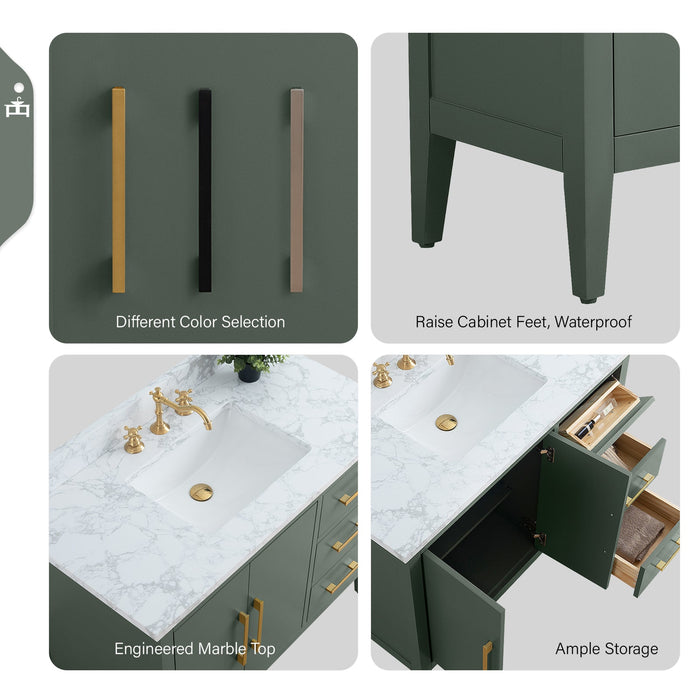 Different Color Selection

Raise Cabinet Feet, Waterproof

Engineered Marble Top

Ample Storage