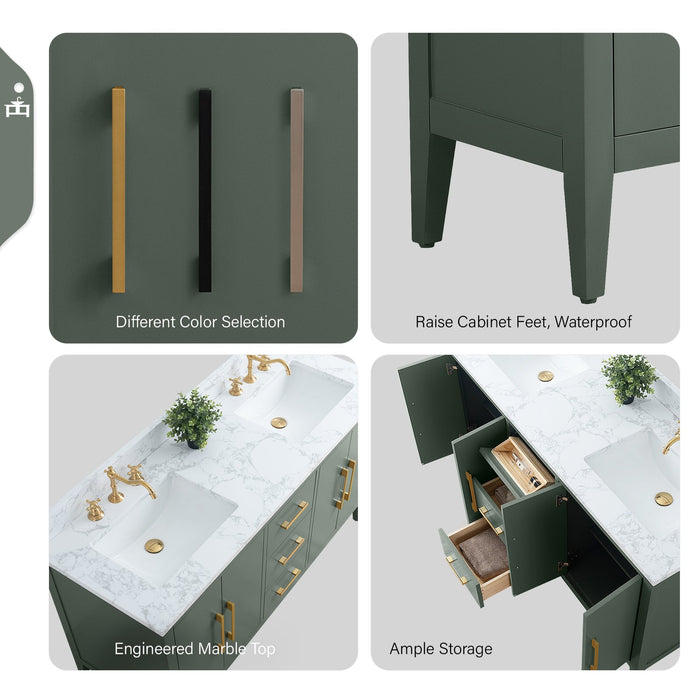 Different Color Selection

Raise Cabinet Feet, Waterproof

Engineered Marble Top

Ample Storage